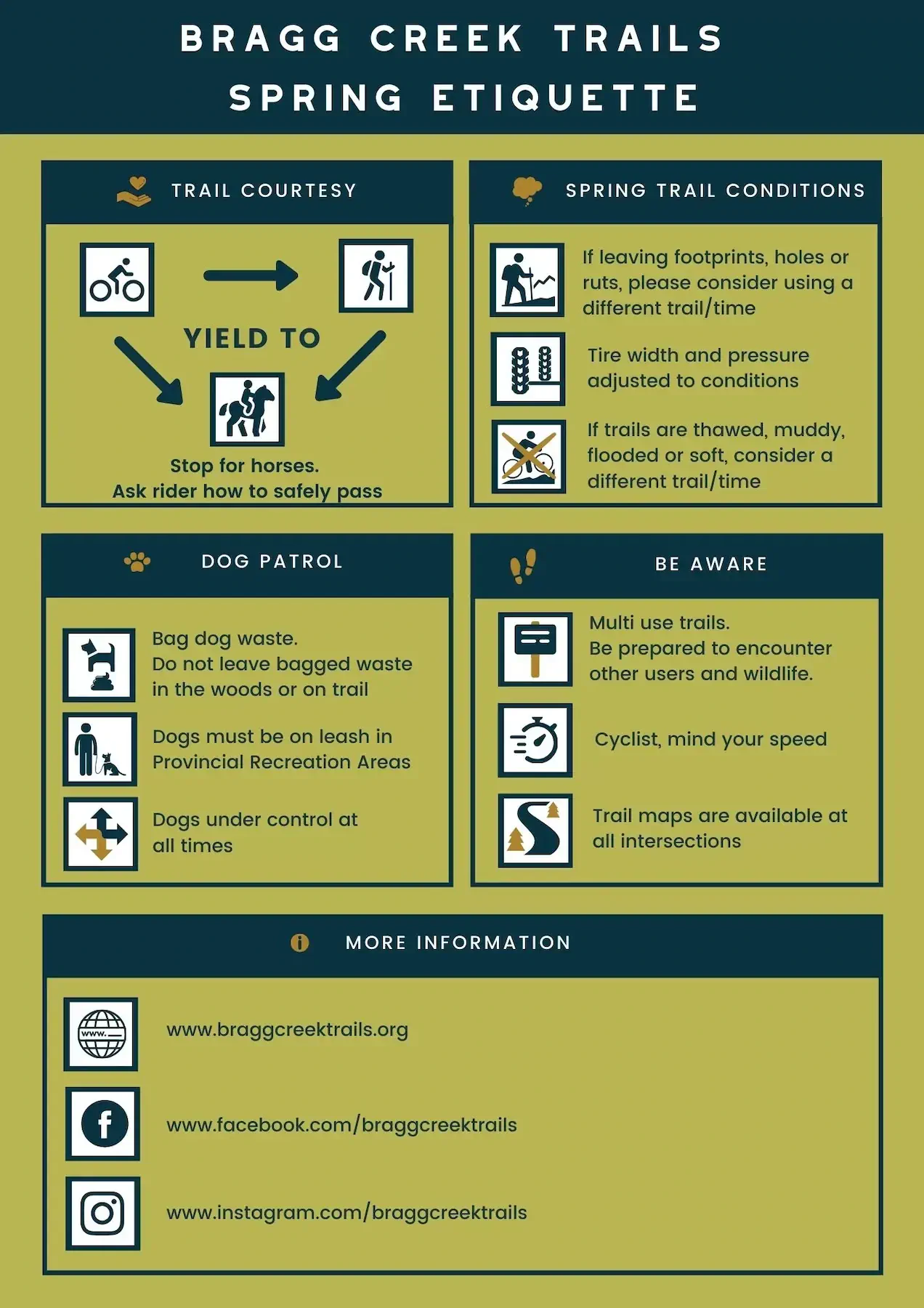 BRAGG CREEK TRAILS
SPRING ETIQUETTE

TRAIL COURTESY

YIELD TO

Stop for horses.
Ask rider how to safely pass

SPRING TRAIL CONDITIONS

If leaving footprints, holes or ruts, please consider using a different trail/time

Tire width and pressure adjusted to conditions

If trails are thawed, muddy, flooded or soft, consider a different trail/time

DOG PATROL

Bag dog waste.
Do not leave bagged waste in the woods or on trail

Dogs must be on leash in Provincial Recreation Areas

Dogs under control at all times

BE AWARE

Multi use trails.
Be prepared to encounter other users and wildlife.

Cyclist, mind your speed

Trail maps are available at all intersections

MORE INFORMATION

www.

www.braggcreektrails.org

www.facebook.com/braggcreektrails

www.instagram.com/braggcreektrails