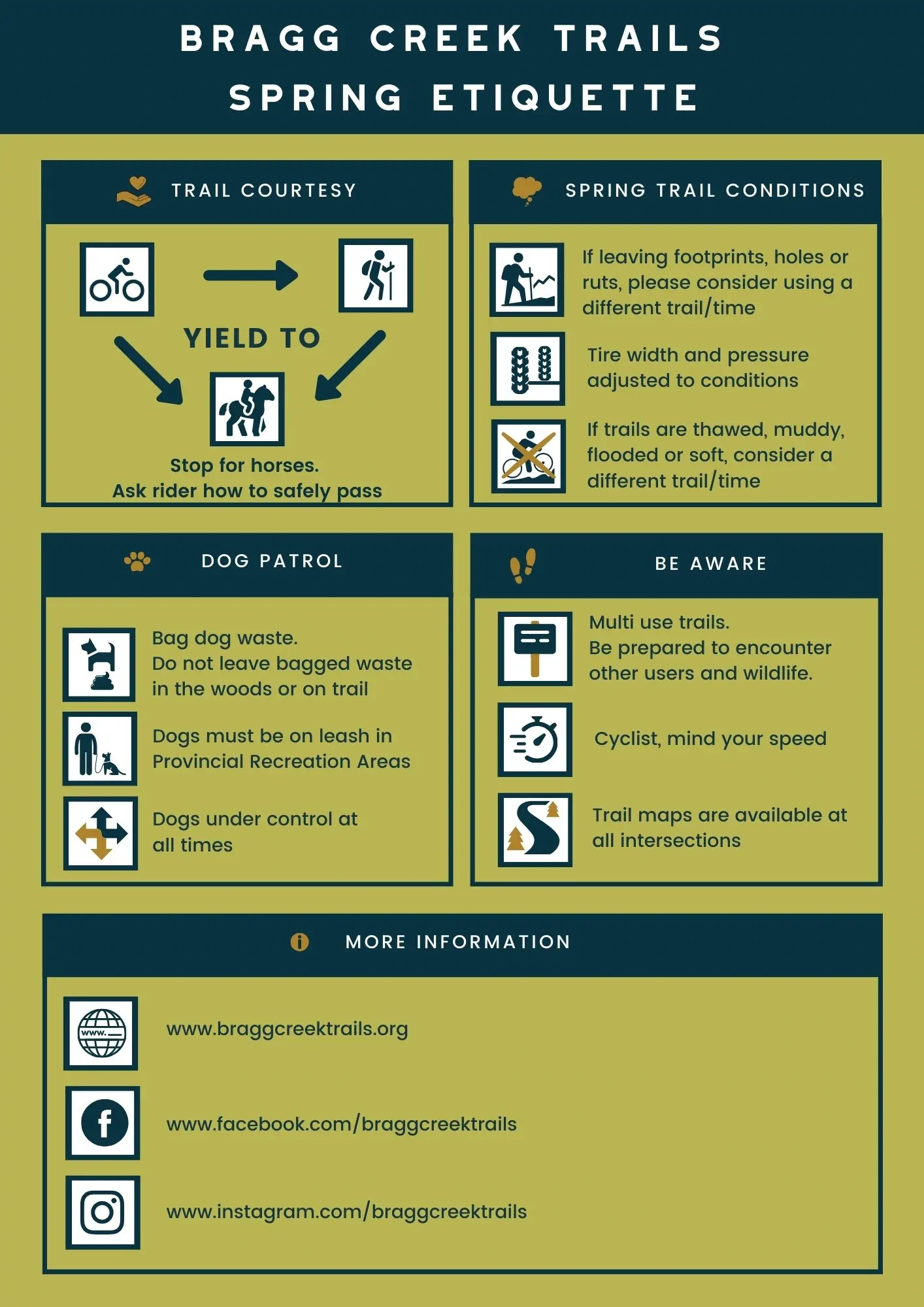 BRAGG CREEK TRAILS
SPRING ETIQUETTE

TRAIL COURTESY

YIELD TO

Stop for horses.
Ask rider how to safely pass

SPRING TRAIL CONDITIONS

If leaving footprints, holes or ruts, please consider using a different trail/time

Tire width and pressure adjusted to conditions

If trails are thawed, muddy, flooded or soft, consider a different trail/time

DOG PATROL

Bag dog waste.
Do not leave bagged waste in the woods or on trail

Dogs must be on leash in Provincial Recreation Areas

Dogs under control at all times

BE AWARE

Multi use trails.
Be prepared to encounter other users and wildlife.

Cyclist, mind your speed

Trail maps are available at all intersections

MORE INFORMATION

www.

www.braggcreektrails.org

www.facebook.com/braggcreektrails

www.instagram.com/braggcreektrails