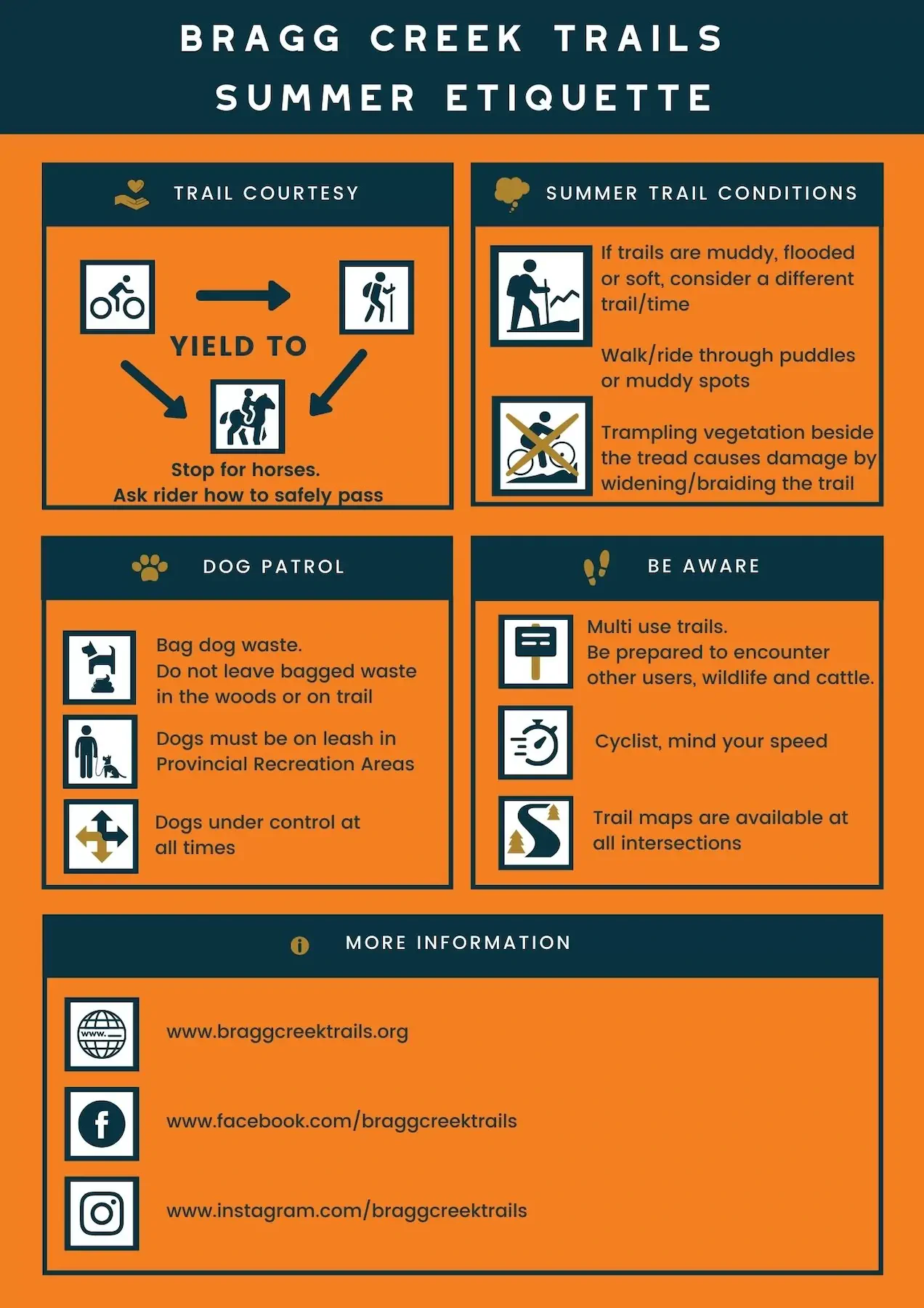 BRAGG CREEK TRAILS
SUMMER ETIQUETTE

TRAIL COURTESY

YIELD TO

Stop for horses.
Ask rider how to safely pass

SUMMER TRAIL CONDITIONS

If trails are muddy, flooded or soft, consider a different trail/time

Walk/ride through puddles or muddy spots

Trampling vegetation beside the tread causes damage by widening/braiding the trail

DOG PATROL

Bag dog waste.
Do not leave bagged waste in the woods or on trail

Dogs must be on leash in Provincial Recreation Areas

Dogs under control at all times

BE AWARE

Multi use trails.
Be prepared to encounter other users, wildlife and cattle.

Cyclist, mind your speed

Trail maps are available at all intersections

MORE INFORMATION

www.

www.braggcreektrails.org

www.facebook.com/braggcreektrails

www.instagram.com/braggcreektrails