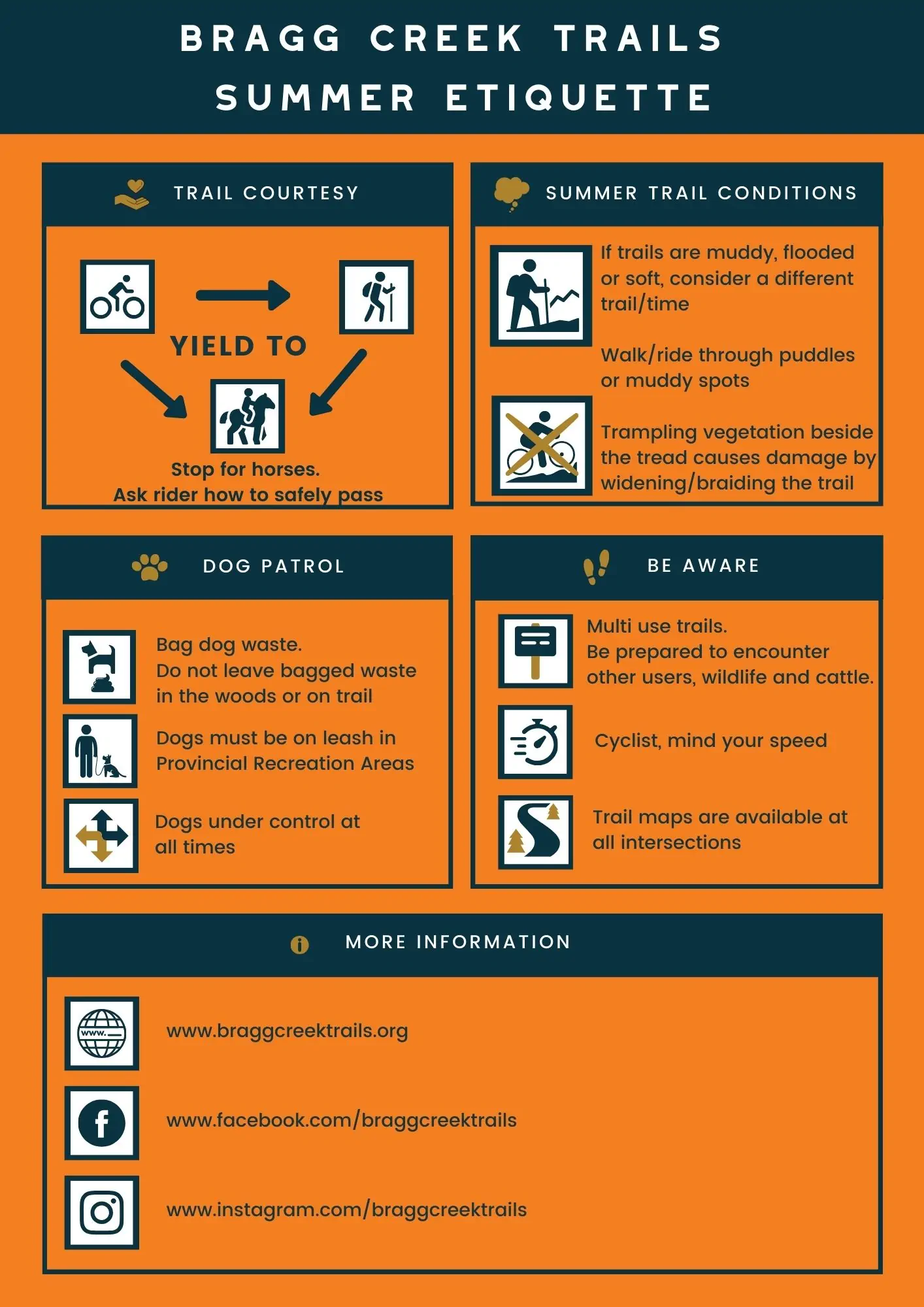 BRAGG CREEK TRAILS
SUMMER ETIQUETTE

TRAIL COURTESY

YIELD TO

Stop for horses.
Ask rider how to safely pass

SUMMER TRAIL CONDITIONS

If trails are muddy, flooded or soft, consider a different trail/time

Walk/ride through puddles or muddy spots

Trampling vegetation beside the tread causes damage by widening/braiding the trail

DOG PATROL

Bag dog waste.
Do not leave bagged waste in the woods or on trail

Dogs must be on leash in Provincial Recreation Areas

Dogs under control at all times

BE AWARE

Multi use trails.
Be prepared to encounter other users, wildlife and cattle.

Cyclist, mind your speed

Trail maps are available at all intersections

MORE INFORMATION

www.

www.braggcreektrails.org

www.facebook.com/braggcreektrails

www.instagram.com/braggcreektrails