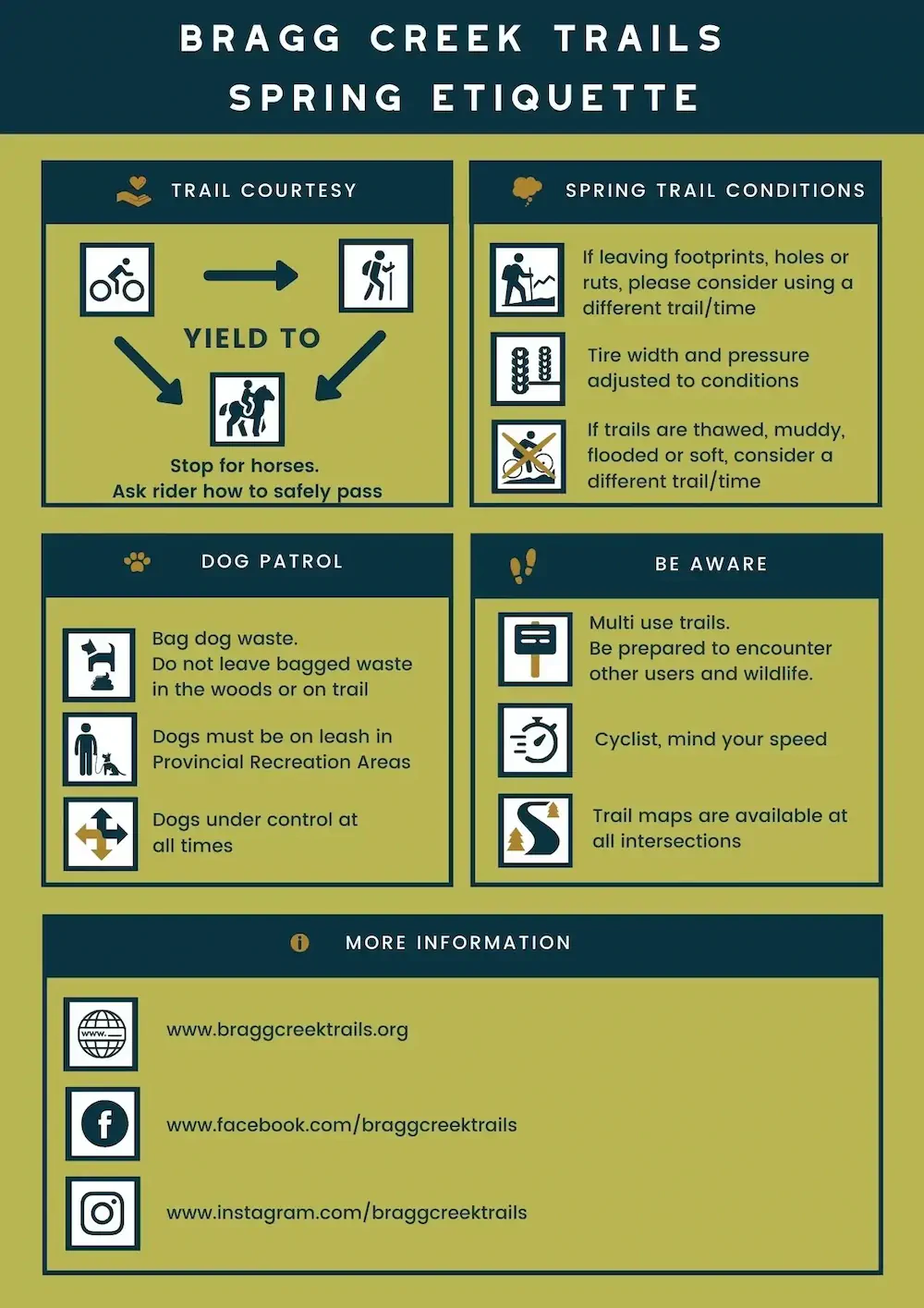 BRAGG CREEK TRAILS
SPRING ETIQUETTE

TRAIL COURTESY

YIELD TO

Stop for horses.
Ask rider how to safely pass

SPRING TRAIL CONDITIONS

If leaving footprints, holes or ruts, please consider using a different trail/time

Tire width and pressure adjusted to conditions

If trails are thawed, muddy, flooded or soft, consider a different trail/time

DOG PATROL

Bag dog waste.
Do not leave bagged waste in the woods or on trail

Dogs must be on leash in Provincial Recreation Areas

Dogs under control at all times

BE AWARE

Multi use trails.
Be prepared to encounter other users and wildlife.

Cyclist, mind your speed

Trail maps are available at all intersections

MORE INFORMATION

www.

www.braggcreektrails.org

www.facebook.com/braggcreektrails

www.instagram.com/braggcreektrails